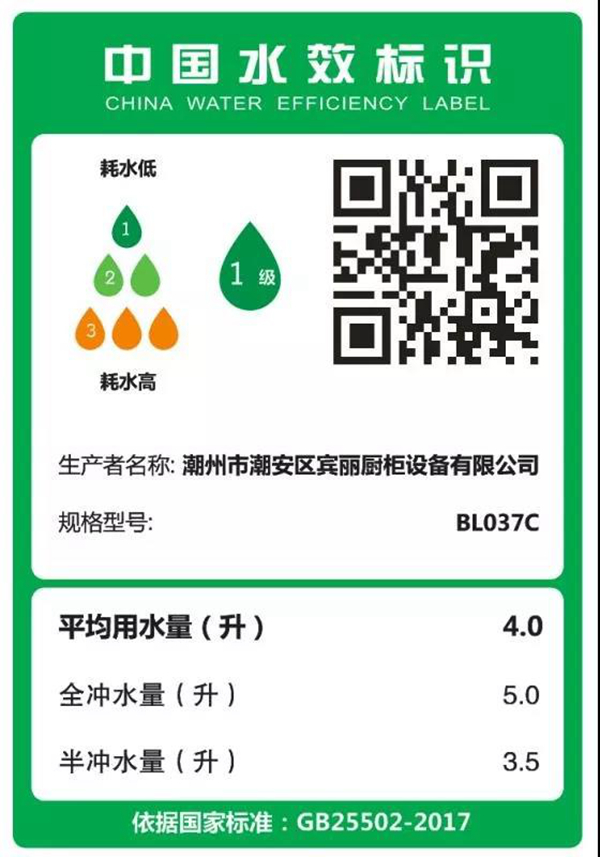 中国水效标识
CHINA WATER EFFICIENCY LABEL

耗水低

1

2

3

耗水高

1级

生产者名称: 潮州市潮安区宾丽厨柜设备有限公司

规格型号: BL037C

平均用水量（升） 4.0

全冲水量（升） 5.0

半冲水量（升） 3.5

依据国家标准：GB25502-2017